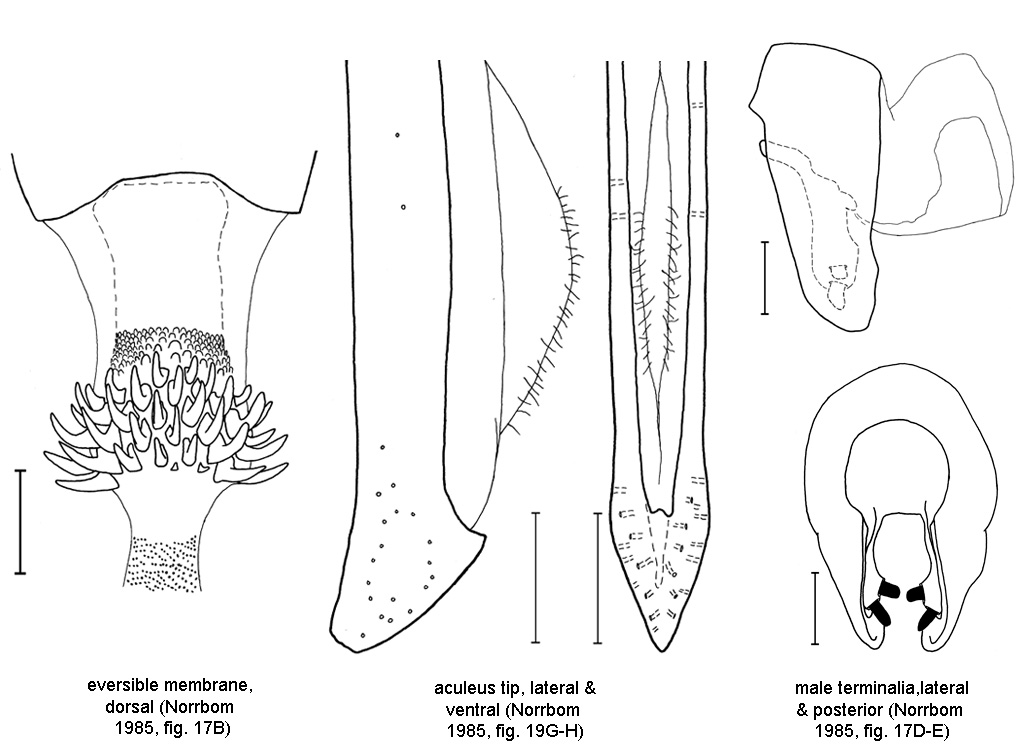 eversible membrane, dorsal (Norrbom 1985, fig. 17B)

aculeus tip, lateral & ventral (Norrbom 1985, fig. 19G-H)

male terminalia,lateral & posterior (Norrbom 1985, fig. 17D-E)